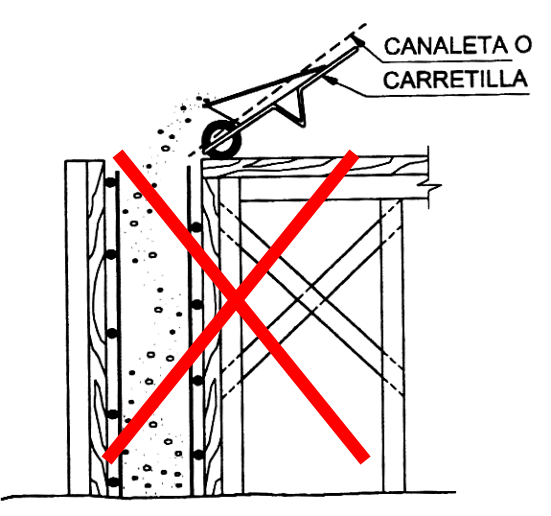 CANALETA O
CARRETILLA