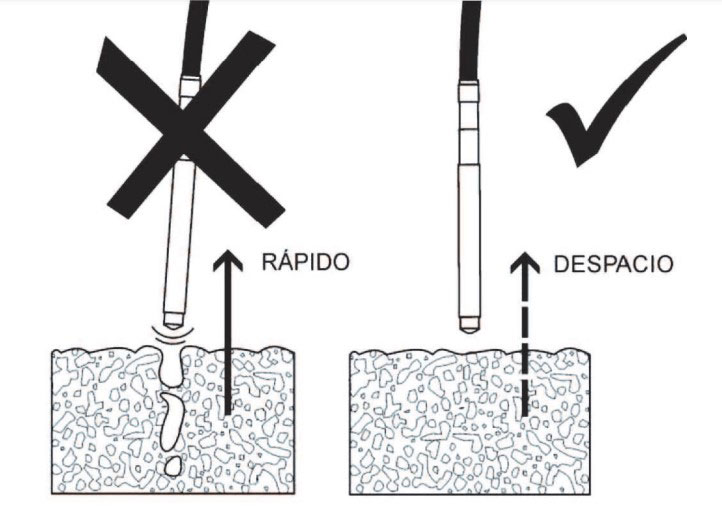 RÁPIDO

DESPACIO