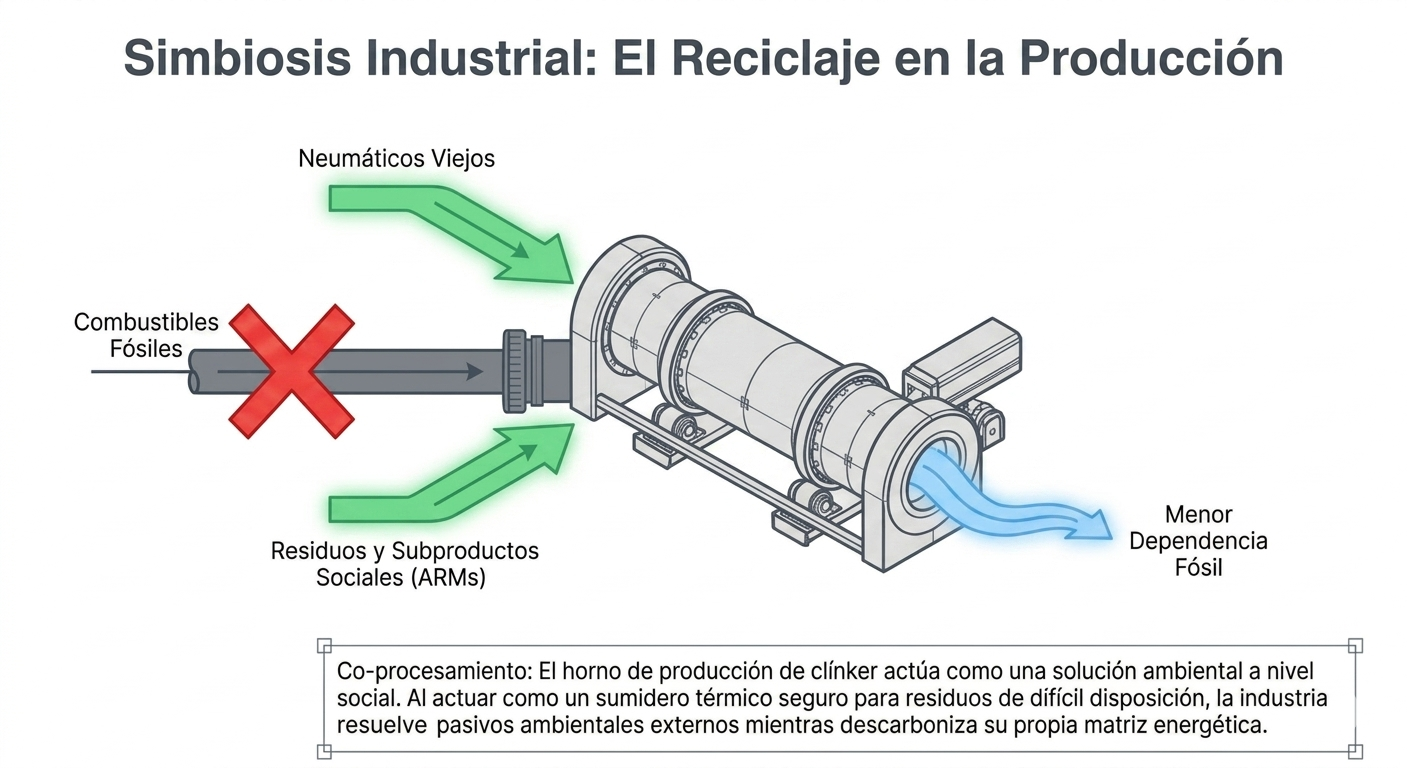 Simbiosis Industrial: El Reciclaje en la Producción

Neumáticos Viejos

Combustibles Fósiles

Residuos y Subproductos Sociales (ARMs)

Menor Dependencia Fósil

Co-procesamiento: El horno de producción de clínker actúa como una solución ambiental a nivel social. Al actuar como un sumidero térmico seguro para residuos de difícil disposición, la industria resuelve pasivos ambientales externos mientras descarboniza su propia matriz energética.