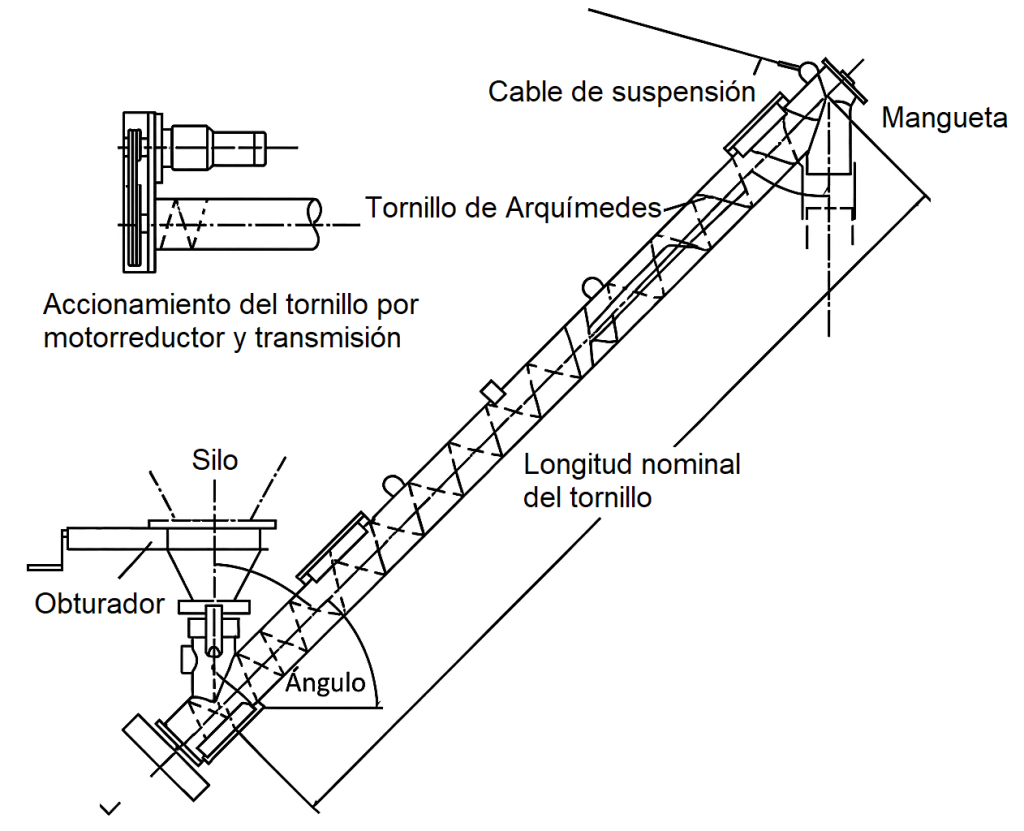 Cable de suspensión

Mangueta

Tornillo de Arquímedes

Accionamiento del tornillo por motorreductor y transmisión

Silo

Longitud nominal del tornillo

Obturador

Ángulo