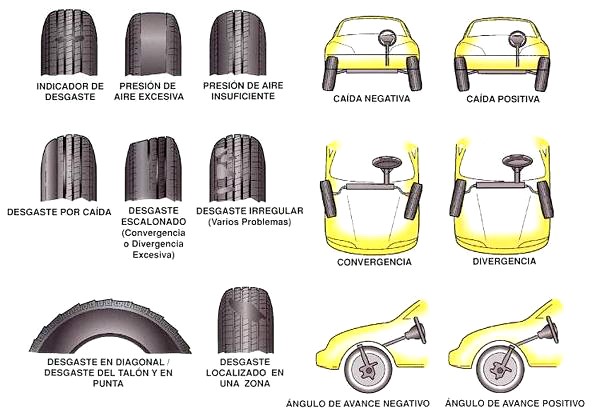 INDICADOR DE DESGASTE

PRESIÓN DE AIRE EXCESIVA

PRESIÓN DE AIRE INSUFICIENTE

CAÍDA NEGATIVA

CAÍDA POSITIVA

DESGASTE POR CAÍDA

DESGASTE ESCALONADO (Convergencia o Divergencia Excesiva)

DESGASTE IRREGULAR (Varios Problemas)

CONVERGENCIA

DIVERGENCIA

DESGASTE EN DIAGONAL / DESGASTE DEL TALÓN Y EN PUNTA

DESGASTE LOCALIZADO EN UNA ZONA

ÁNGULO DE AVANCE NEGATIVO

ÁNGULO DE AVANCE POSITIVO