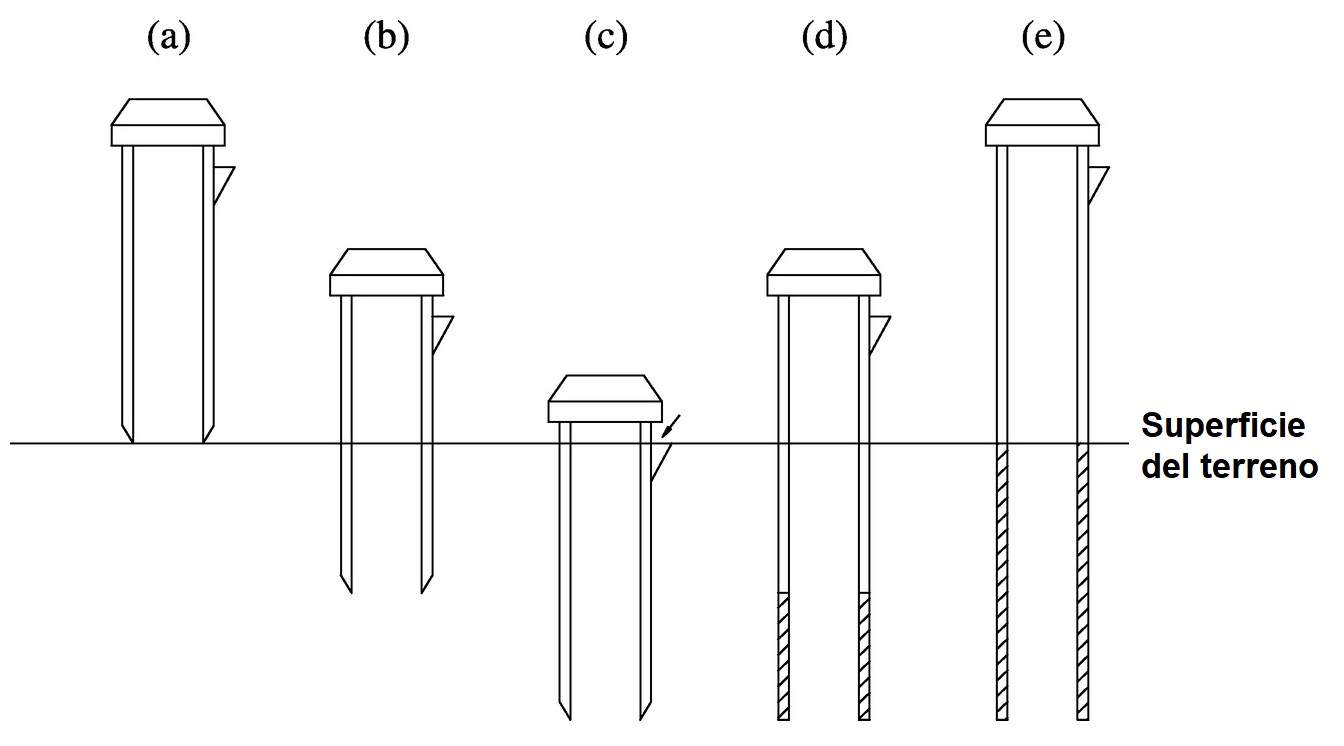 (a) (b) (c) (d) (e)

Superficie del terreno