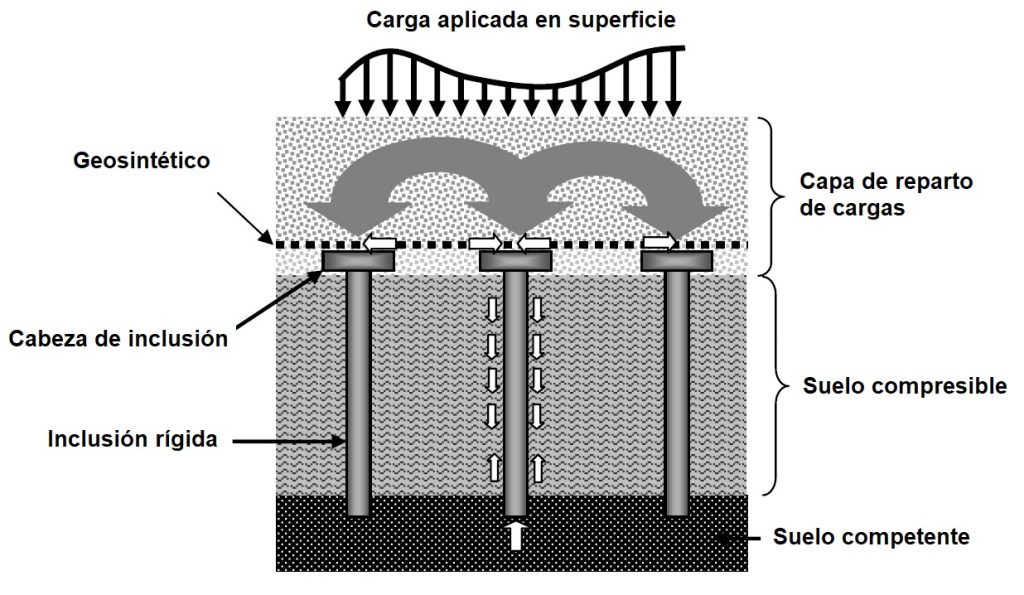 Carga aplicada en superficie

Geosintético

Capa de reparto de cargas

Cabeza de inclusión

Suelo compresible

Inclusión rígida

Suelo competente