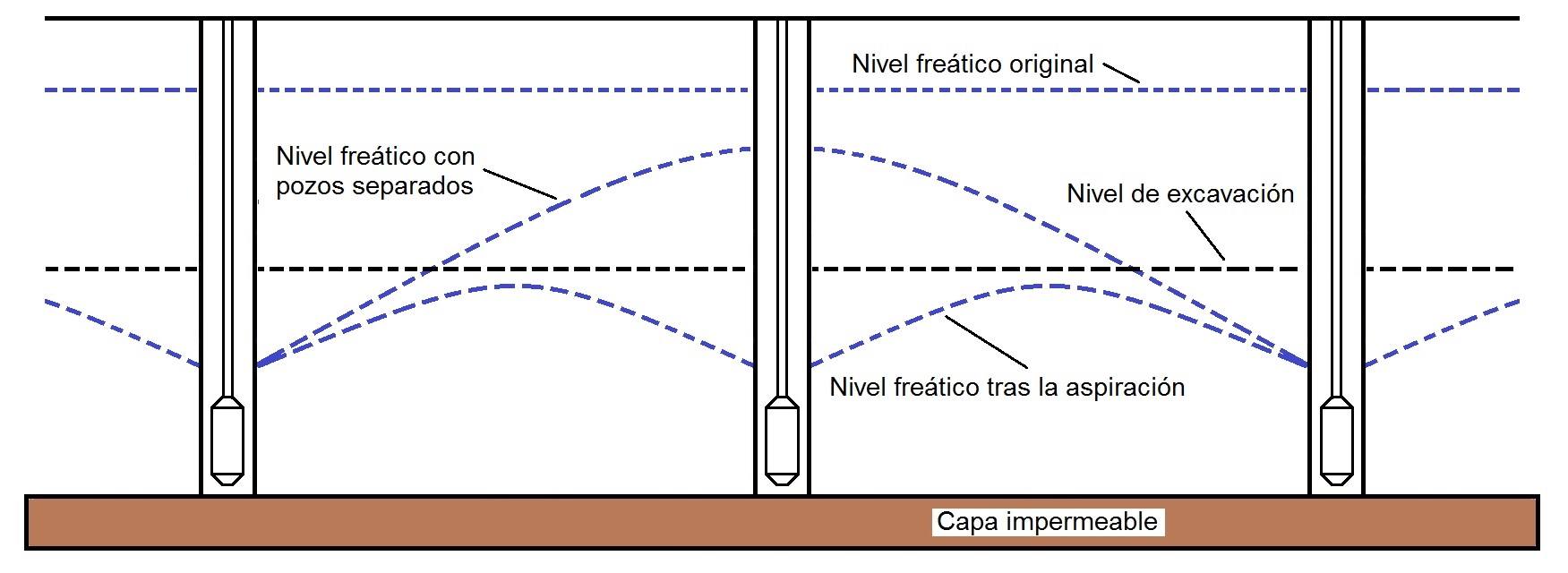 Nivel freático original

Nivel freático con pozos separados

Nivel de excavación

Nivel freático tras la aspiración

Capa impermeable