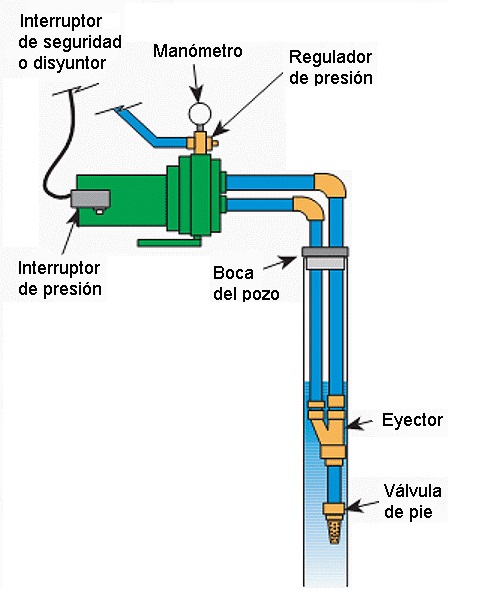 Interruptor de seguridad o disyuntor

Manómetro

Regulador de presión

Interruptor de presión

Boca del pozo

Eyector

Válvula de pie