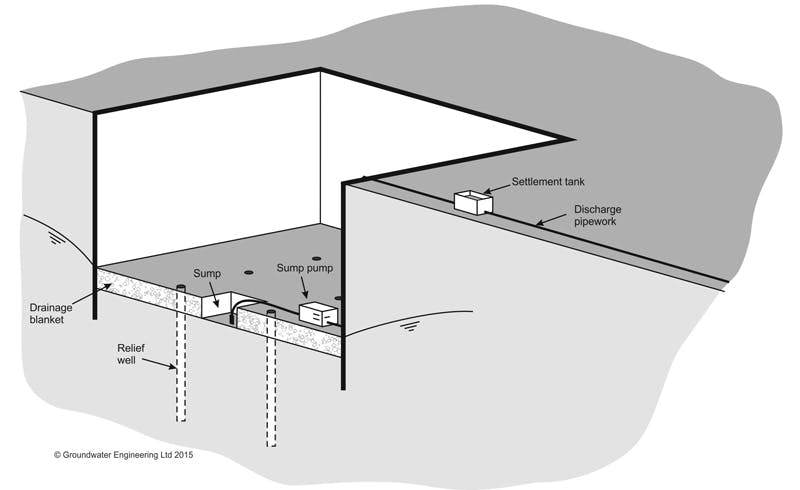 Settlement tank

Discharge pipework

Sump

Sump pump

Drainage blanket

Relief well

© Groundwater Engineering Ltd 2015