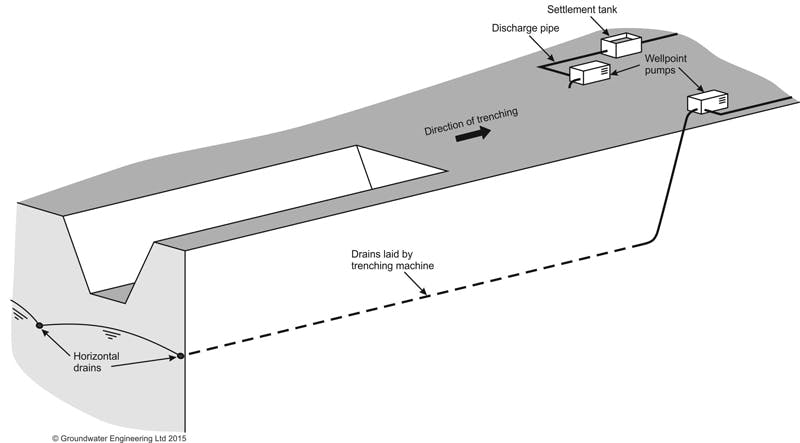 Settlement tank
Discharge pipe
Wellpoint pumps
Direction of trenching
Drains laid by trenching machine
Horizontal drains
© Groundwater Engineering Ltd 2015