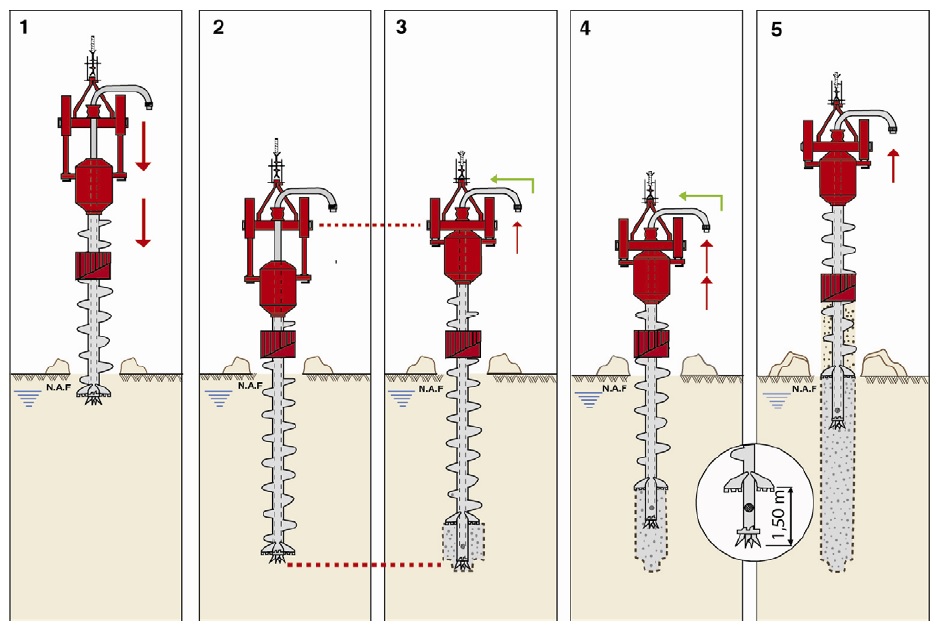 1

N.A.F

2

N.A.F

3

N.A.F

4

N.A.F

1,50 m

5

N.A.F