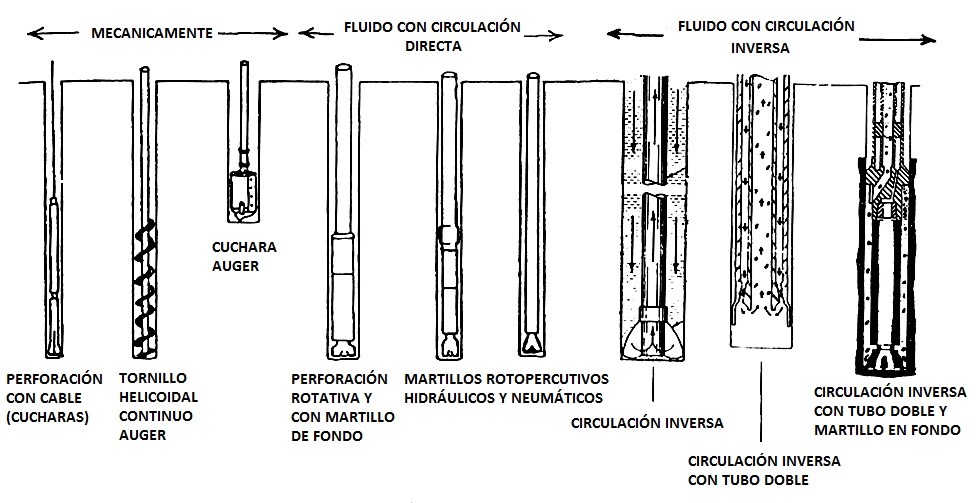 MECANICAMENTE

FLUIDO CON CIRCULACIÓN DIRECTA

FLUIDO CON CIRCULACIÓN INVERSA

CUCHARA AUGER

PERFORACIÓN CON CABLE (CUCHARAS)

TORNILLO HELICOIDAL CONTINUO AUGER

PERFORACIÓN ROTATIVA Y CON MARTILLO DE FONDO

MARTILLOS ROTOPERCUTIVOS HIDRÁULICOS Y NEUMÁTICOS

CIRCULACIÓN INVERSA

CIRCULACIÓN INVERSA CON TUBO DOBLE

CIRCULACIÓN INVERSA CON TUBO DOBLE Y MARTILLO EN FONDO