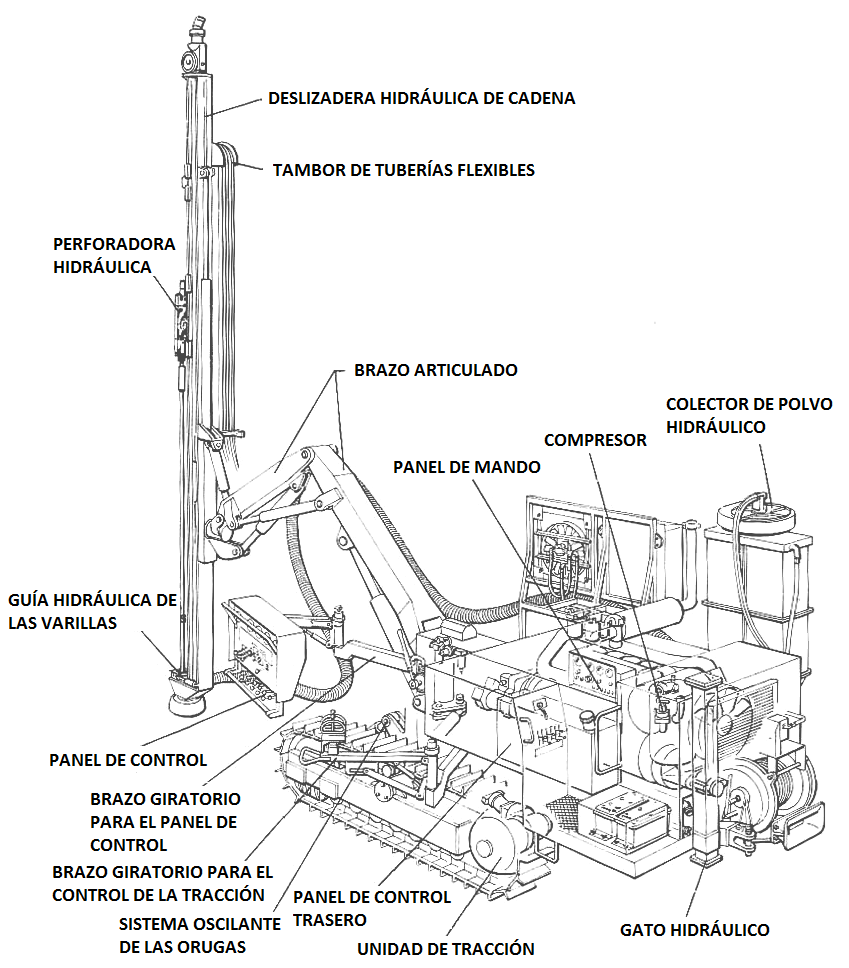 DESLIZADERA HIDRÁULICA DE CADENA

TAMBOR DE TUBERÍAS FLEXIBLES

PERFORADORA HIDRÁULICA

BRAZO ARTICULADO

COLECTOR DE POLVO HIDRÁULICO

COMPRESOR

PANEL DE MANDO

GUÍA HIDRÁULICA DE LAS VARILLAS

PANEL DE CONTROL

BRAZO GIRATORIO PARA EL PANEL DE CONTROL

BRAZO GIRATORIO PARA EL CONTROL DE LA TRACCIÓN

SISTEMA OSCILANTE DE LAS ORUGAS

PANEL DE CONTROL TRASERO

UNIDAD DE TRACCIÓN

GATO HIDRÁULICO