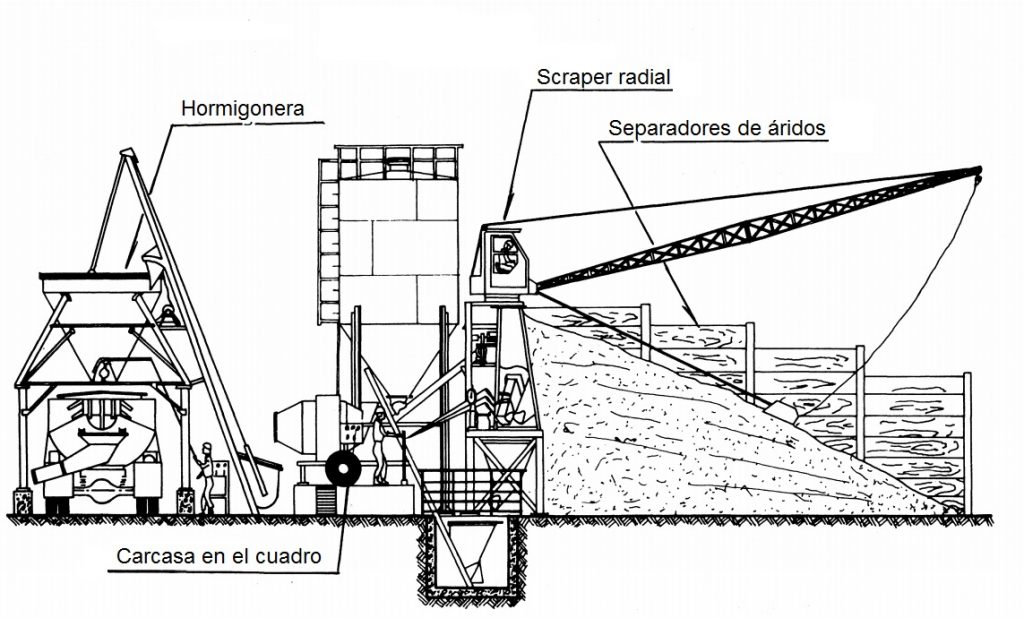 Hormigonera

Scraper radial

Separadores de áridos

Carcasa en el cuadro