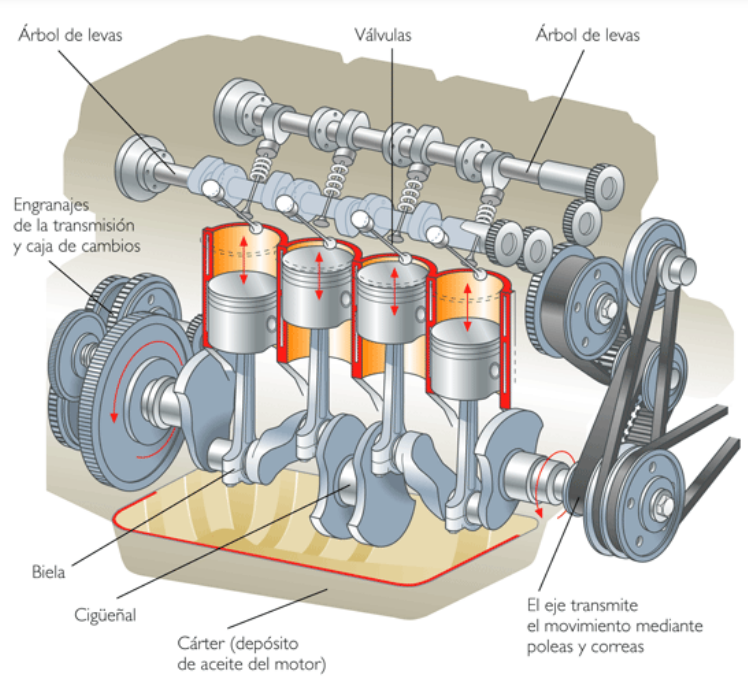 Árbol de levas

Válvulas

Árbol de levas

Engranajes de la transmisión y caja de cambios

Biela

Cigüeñal

Cárter (depósito de aceite del motor)

El eje transmite el movimiento mediante poleas y correas