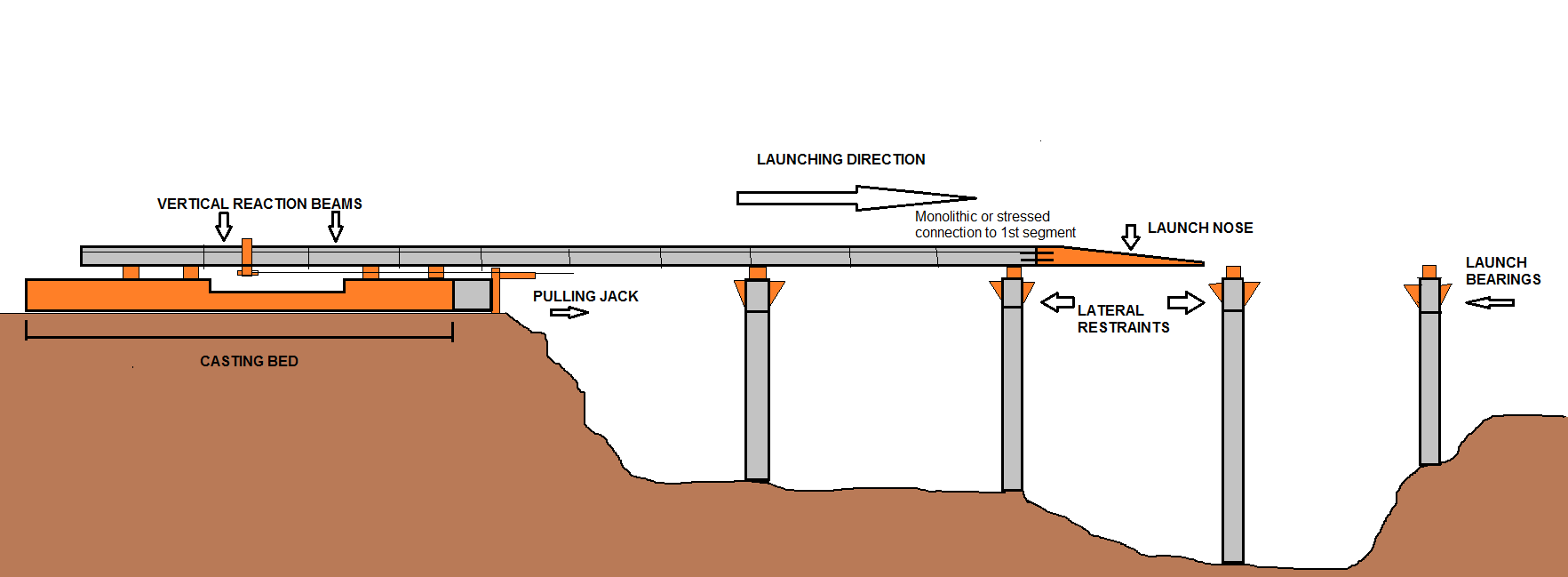 LAUNCHING DIRECTION

VERTICAL REACTION BEAMS

Monolithic or stressed connection to 1st segment

LAUNCH NOSE

LAUNCH BEARINGS

PULLING JACK

LATERAL RESTRAINTS

CASTING BED