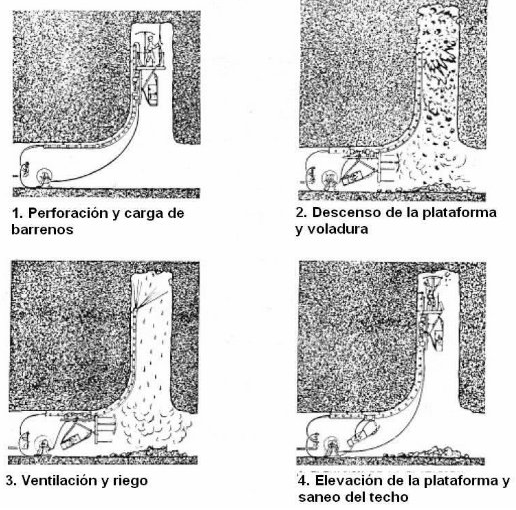 1. Perforación y carga de barrenos

2. Descenso de la plataforma y voladura

3. Ventilación y riego

4. Elevación de la plataforma y saneo del techo